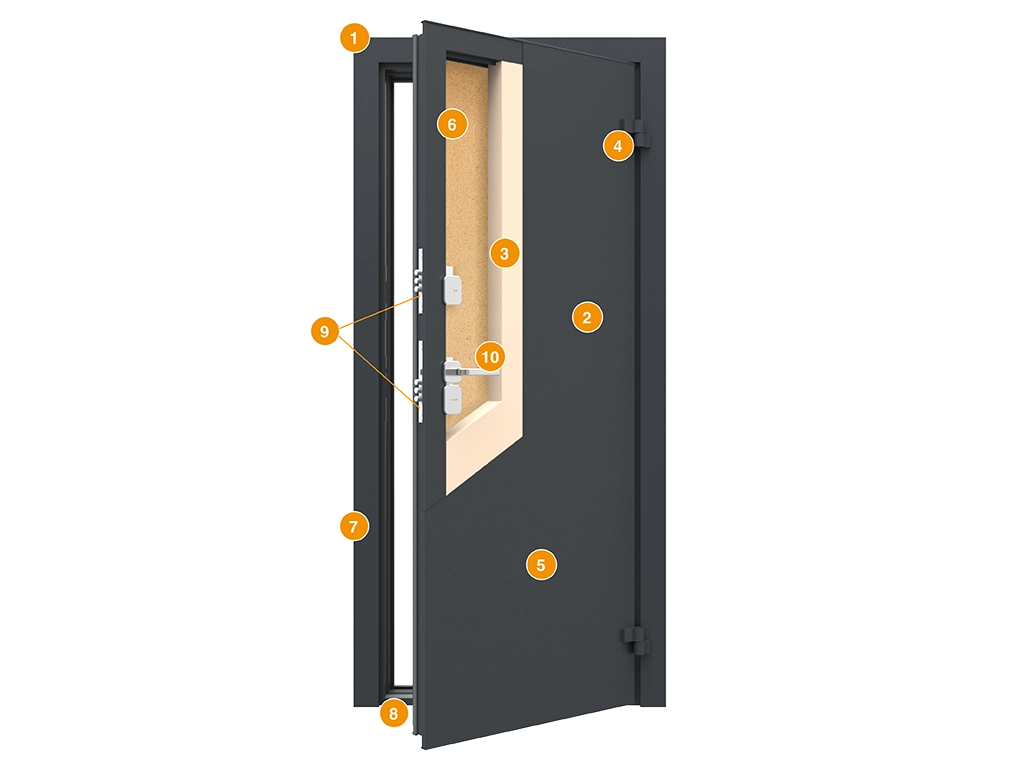 1
6
4
3
2
9
10
7
5
8